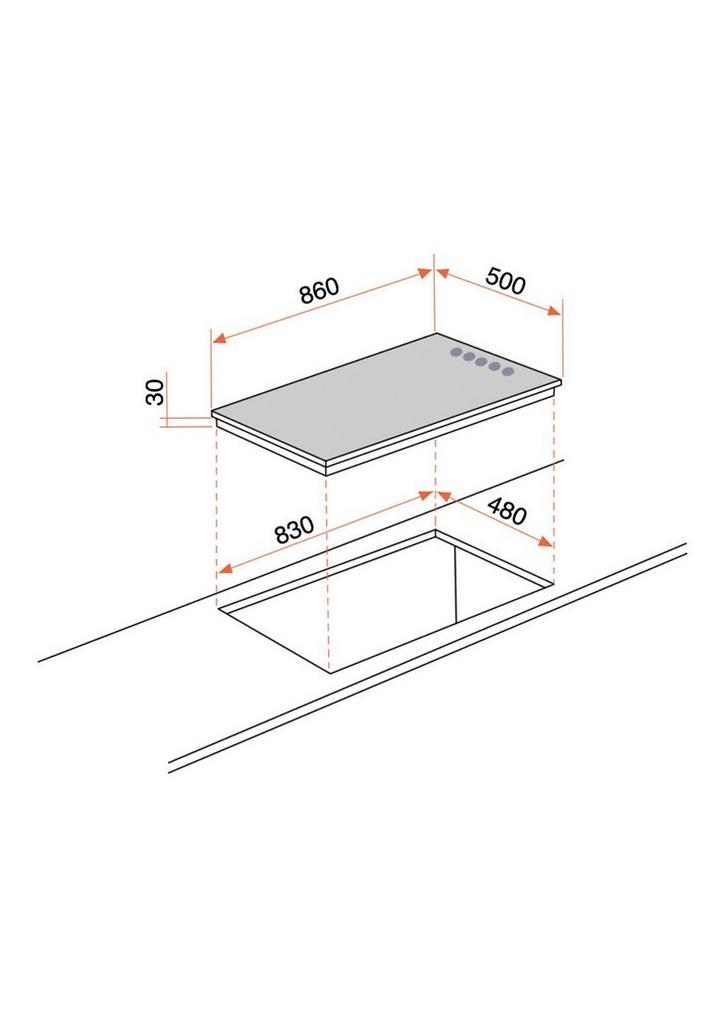 860
500
30
830
480