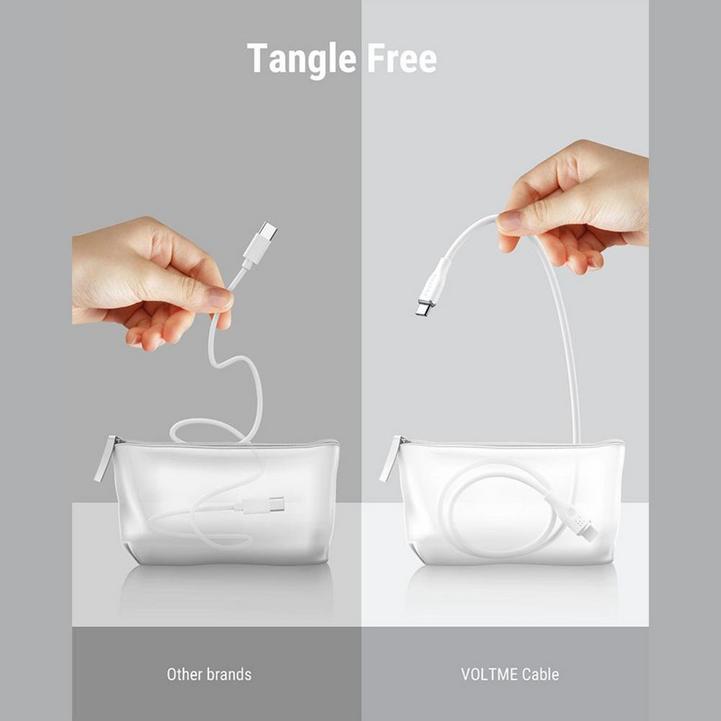 Tangle Free

Other brands

VOLTME Cable