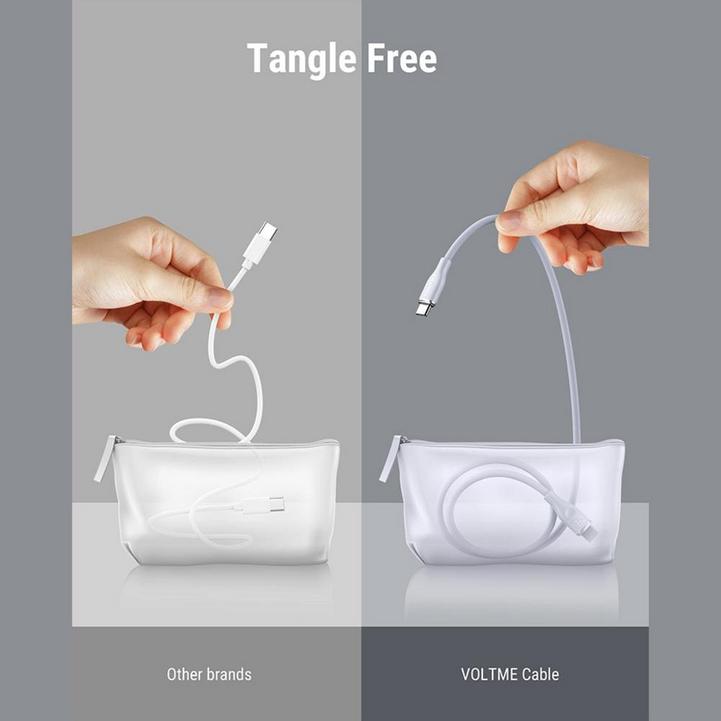 Tangle Free

Other brands

VOLTME Cable